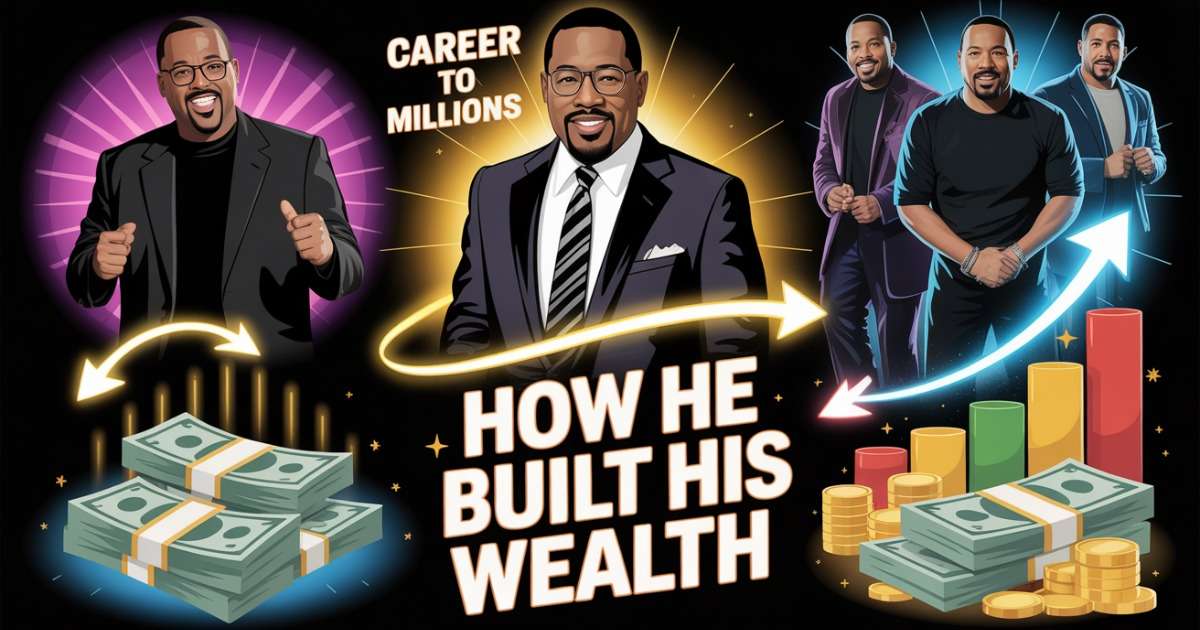 CAREER TO MILLIONS

HOW HE BUILT HIS WEALTH